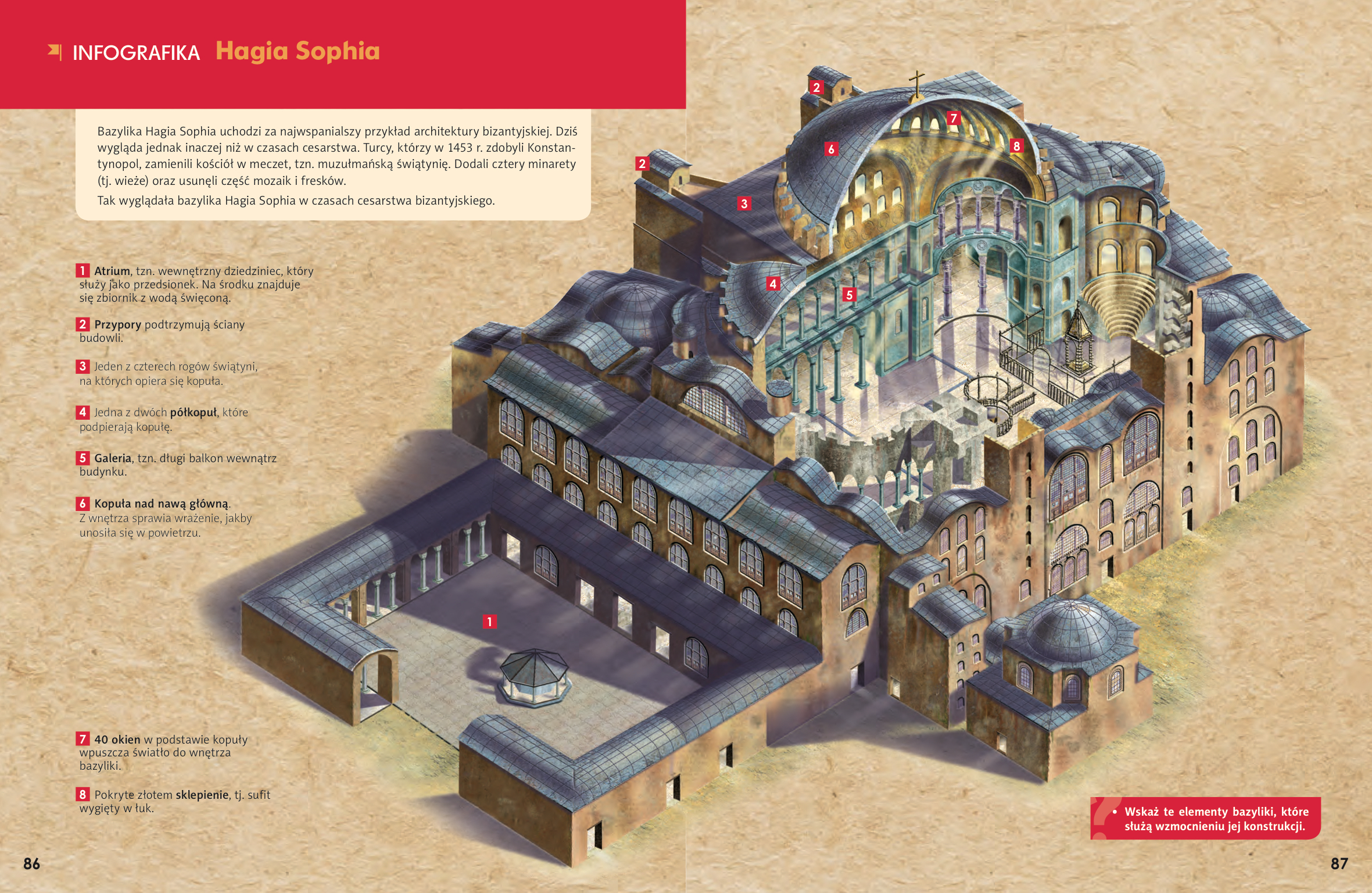 INFOGRAFIKA Hagia Sophia

Bazylika Hagia Sophia uchodzi za najwspanialszy przykład architektury bizantyjskiej. Dziś wygląda jednak inaczej niż w czasach cesarstwa. Turcy, którzy w 1453 r. zdobyli Konstantynopol, zamienili kościół w meczet, tzn. muzułmańską świątynię. Dodali cztery minarety (tj. wieże) oraz usunęli część mozaik i fresków.

Tak wyglądała bazylika Hagia Sophia w czasach cesarstwa bizantyjskiego.

1 Atrium, tzn. wewnętrzny dziedziniec, który służy jako przedsionek. Na środku znajduje się zbiornik z wodą święconą.

2 Przypory podtrzymują ściany budowli.

3 Jeden z czterech rogów świątyni, na których opiera się kopuła.

4 Jedna z dwóch półkopuł, które podpierają kopułę.

5 Galeria, tzn. długi balkon wewnątrz budynku.

6 Kopuła nad nawą główną. Z wnętrza sprawia wrażenie, jakby unosiła się w powietrzu.

7 40 okien w podstawie kopuły wpuszcza światło do wnętrza bazyliki.

8 Pokryte złotem sklepienie, tj. sufit wygięty w łuk.

2
2
7
6
8
3
4
5
1

• Wskaż te elementy bazyliki, które służą wzmocnieniu jej konstrukcji.

86

87